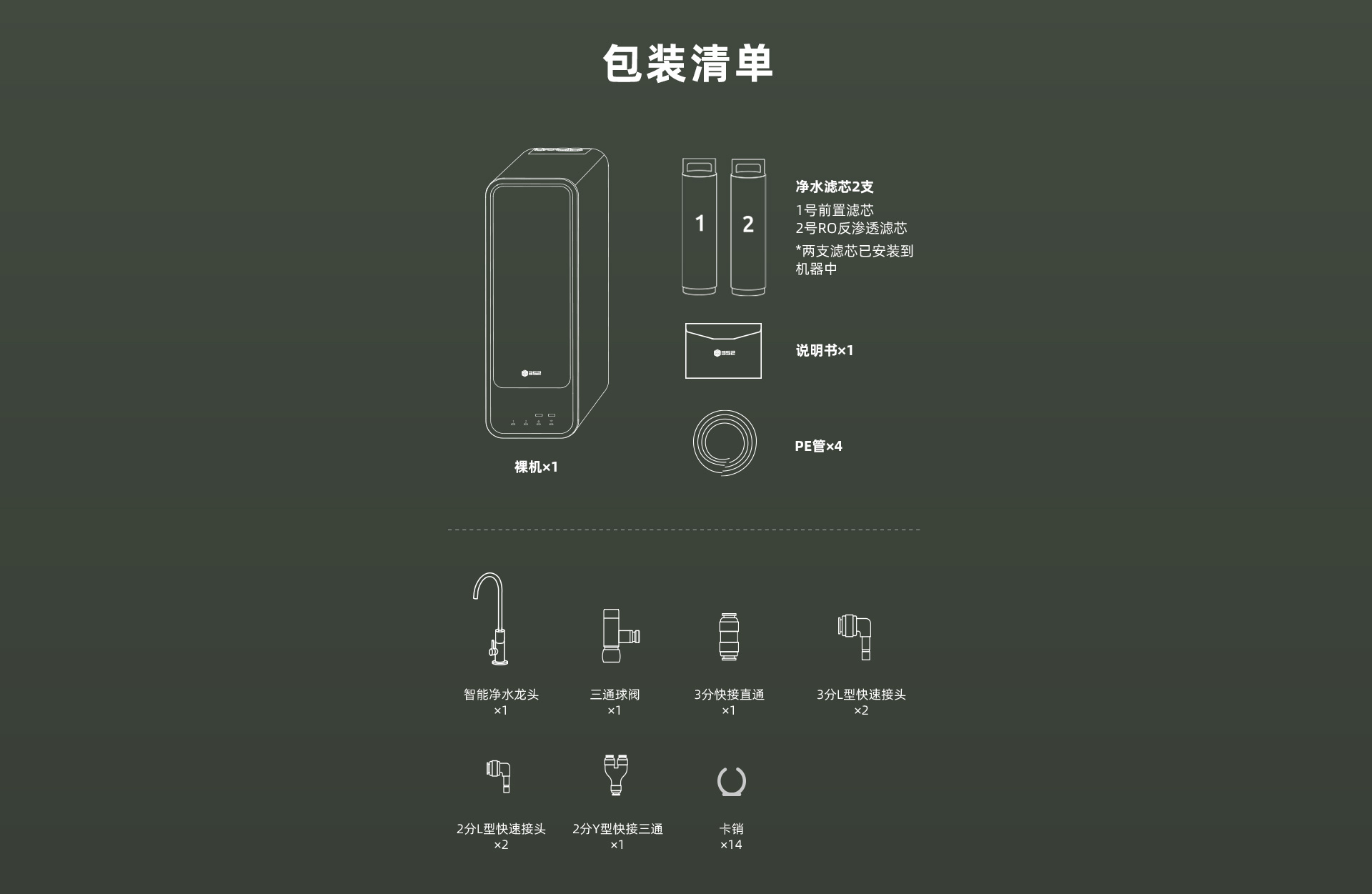 包装清单

352

裸机×1

1 2

净水滤芯2支

1号前置滤芯
2号RO反渗透滤芯

*两支滤芯已安装到机器中

352

说明书×1

PE管×4

智能净水龙头
×1

三通球阀
×1

3分快接直通
×1

3分L型快速接头
×2

2分L型快速接头
×2

2分Y型快接三通
×1

卡销
×14